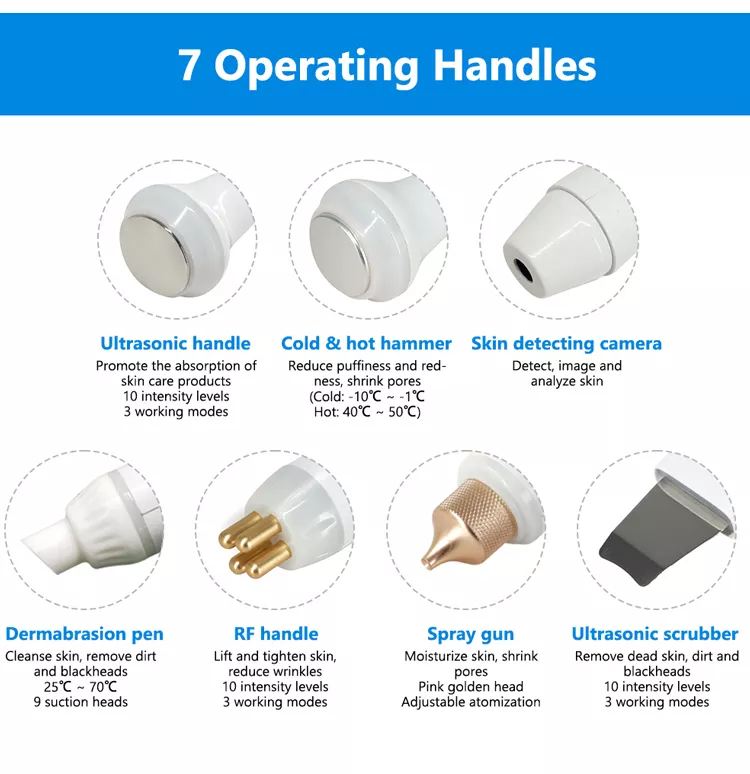 7 Operating Handles

Ultrasonic handle
Promote the absorption of skin care products
10 intensity levels
3 working modes

Cold & hot hammer
Reduce puffiness and redness, shrink pores
(Cold: -10℃ ~ -1℃
Hot: 40℃ ~ 50℃)

Skin detecting camera
Detect, image and analyze skin

Dermabrasion pen
Cleanse skin, remove dirt and blackheads
25℃ ~ 70℃
9 suction heads

RF handle
Lift and tighten skin, reduce wrinkles
10 intensity levels
3 working modes

Spray gun
Moisturize skin, shrink pores
Pink golden head
Adjustable atomization

Ultrasonic scrubber
Remove dead skin, dirt and blackheads
10 intensity levels
3 working modes